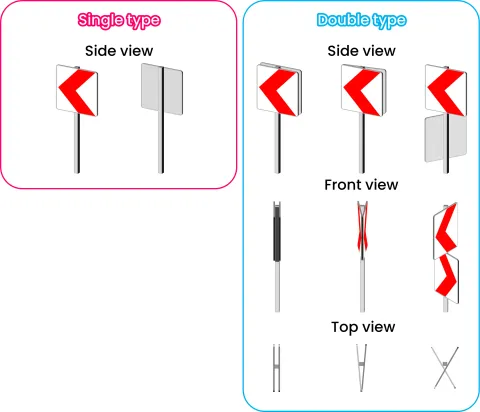 Single type

Side view

Double type

Side view

Front view

Top view